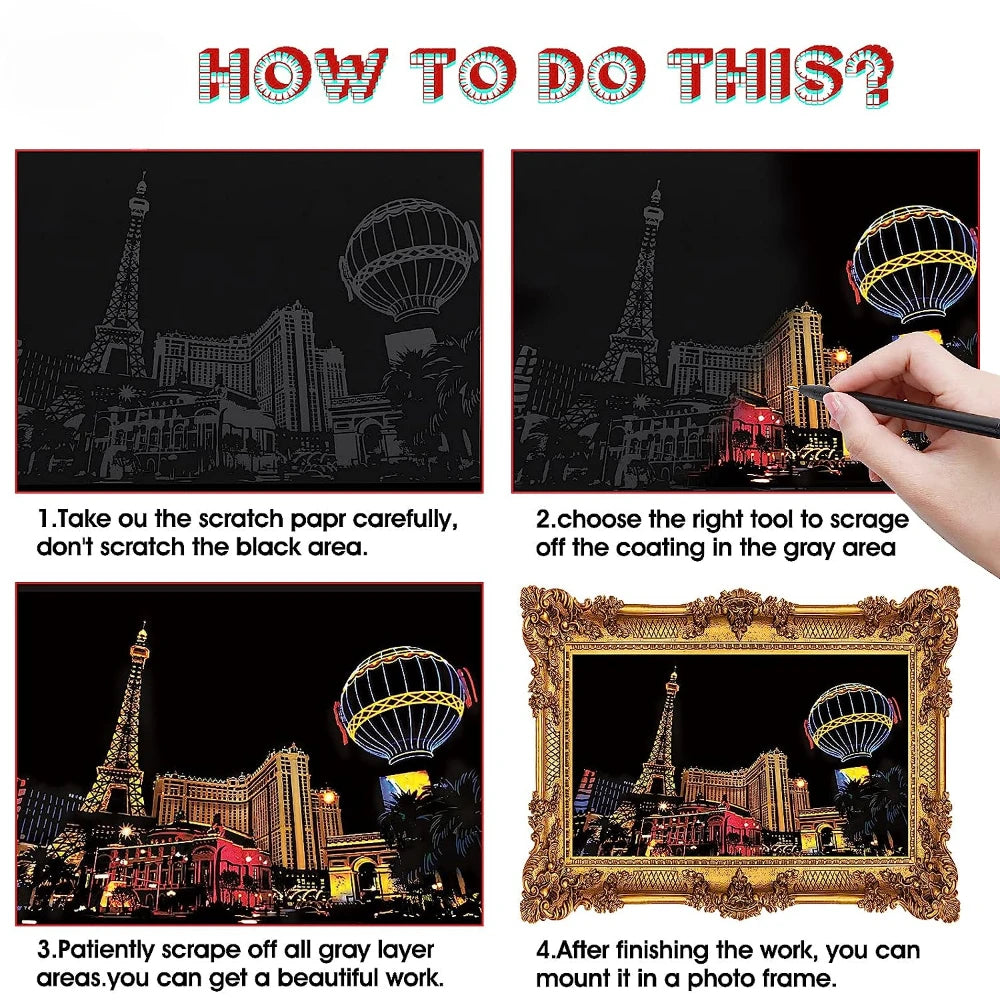 HOW TO DO THIS?

1.Take ou the scratch papr carefully, don't scratch the black area.

2.choose the right tool to scrage off the coating in the gray area

3.Patiently scrape off all gray layer areas.you can get a beautiful work.

4.After finishing the work, you can mount it in a photo frame.